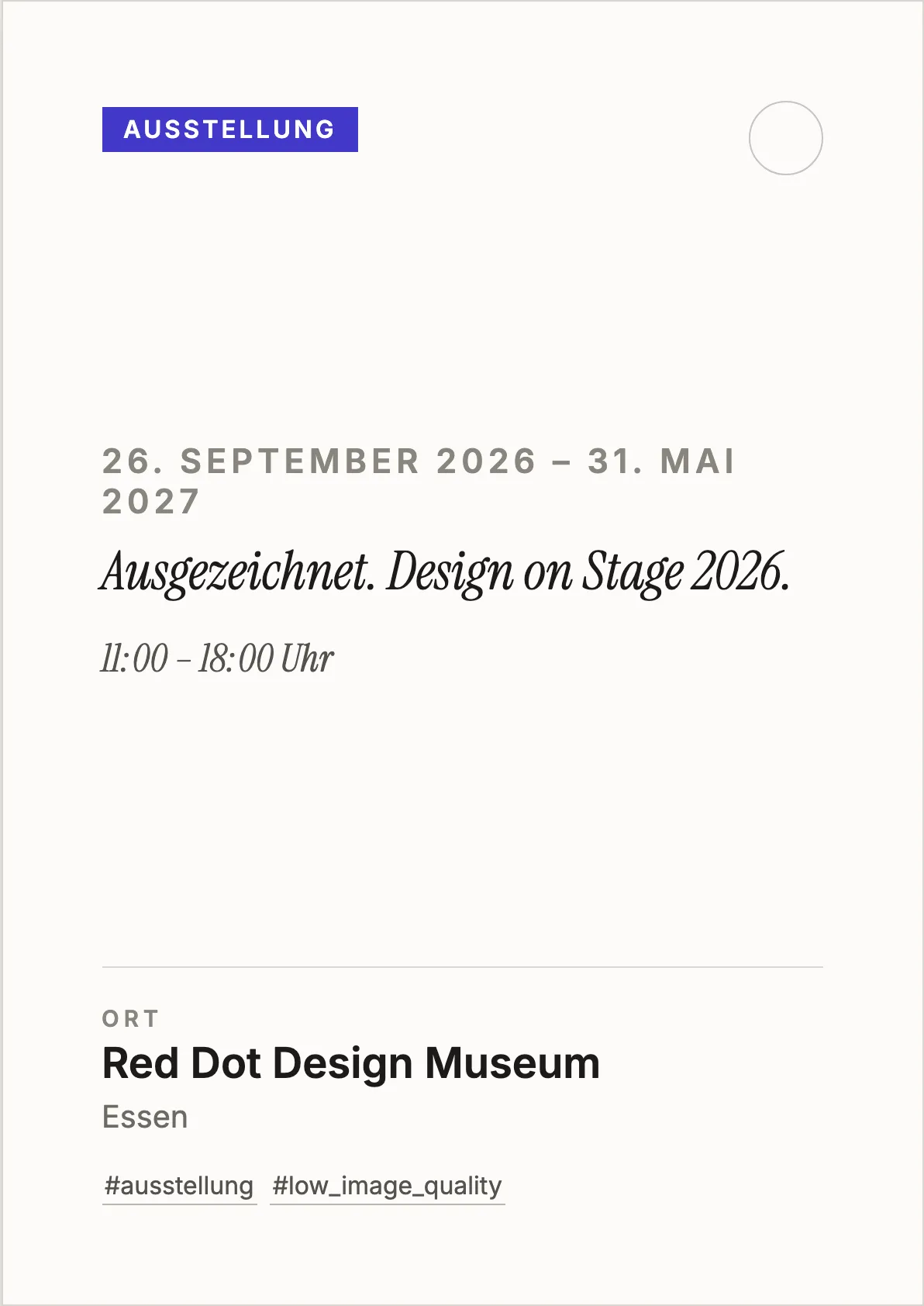 AUSSTELLUNG

26. SEPTEMBER 2026 – 31. MAI 2027

Ausgezeichnet. Design on Stage 2026.

11:00 – 18:00 Uhr

ORT

Red Dot Design Museum

Essen

#ausstellung #low_image_quality